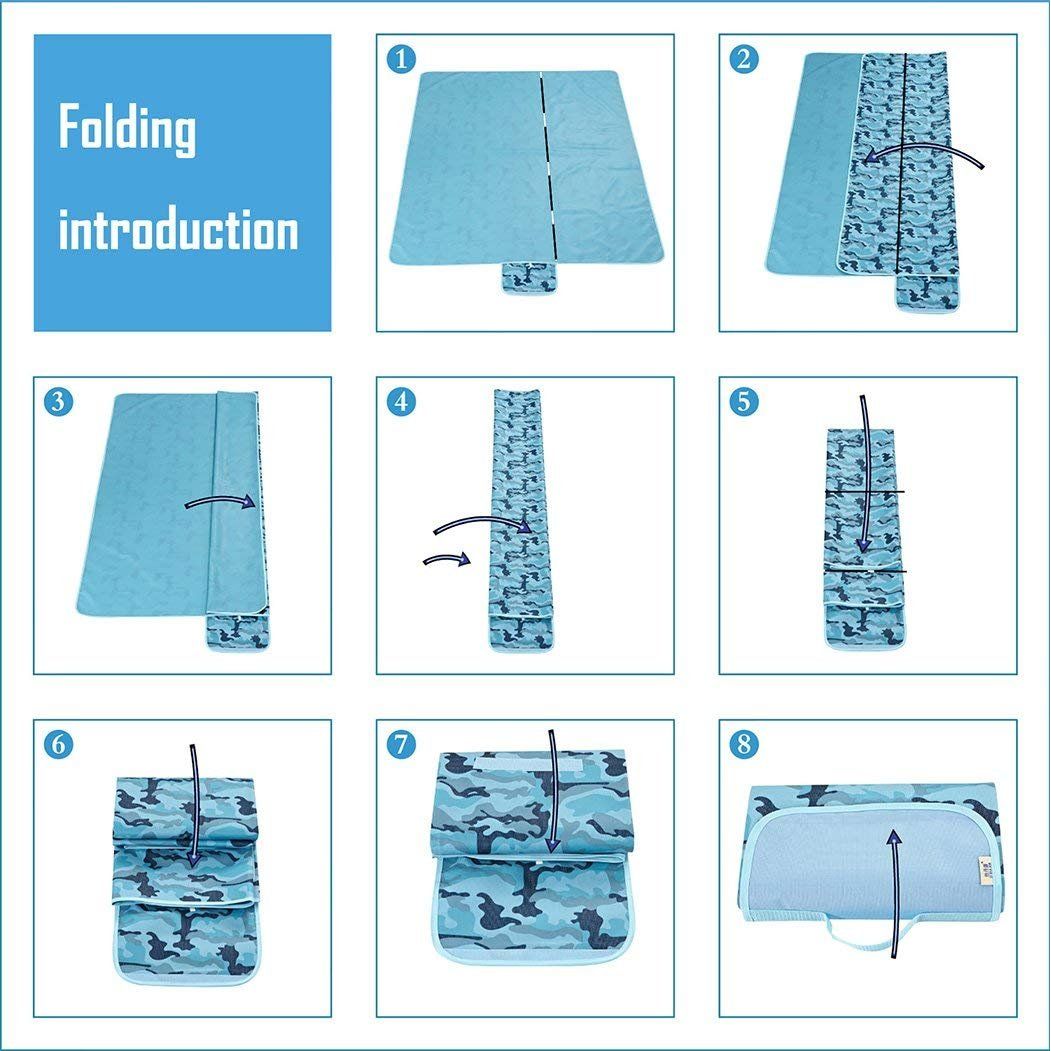 Folding introduction

1

2

3

4

5

6

7

8